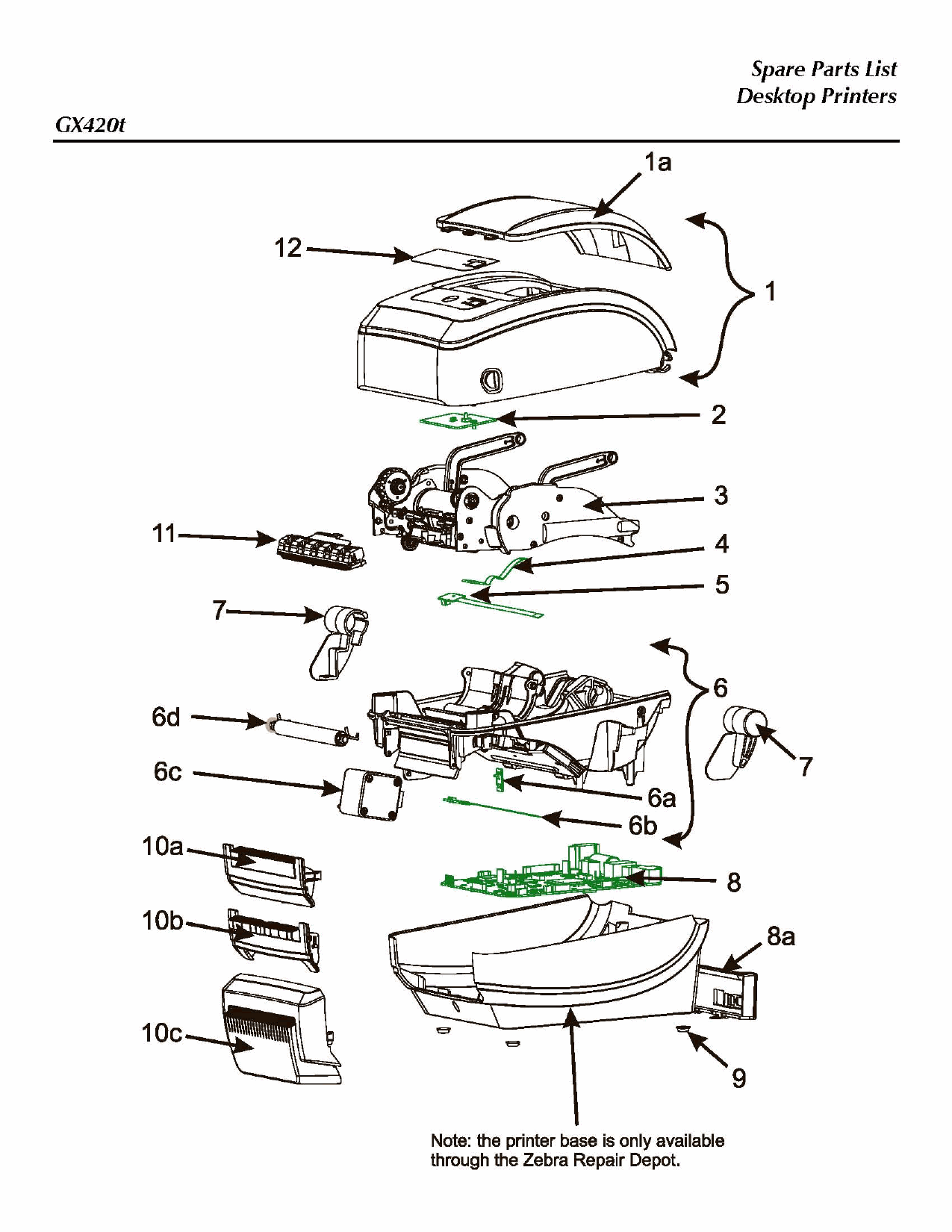 Spare Parts List
Desktop Printers

GX420t

1a
12
1
2
3
11
4
5
7
6
6d
7
6c
6a
6b
10a
8
10b
8a
10c
9

Note: the printer base is only available through the Zebra Repair Depot.